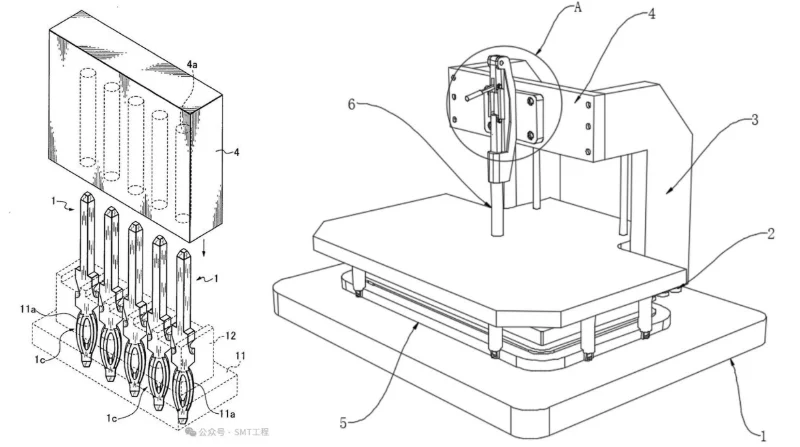 4a
4
1
1
11a
12
11
1c
1c
11a
公众号 · SMT工程
A
4
6
3
2
5
1